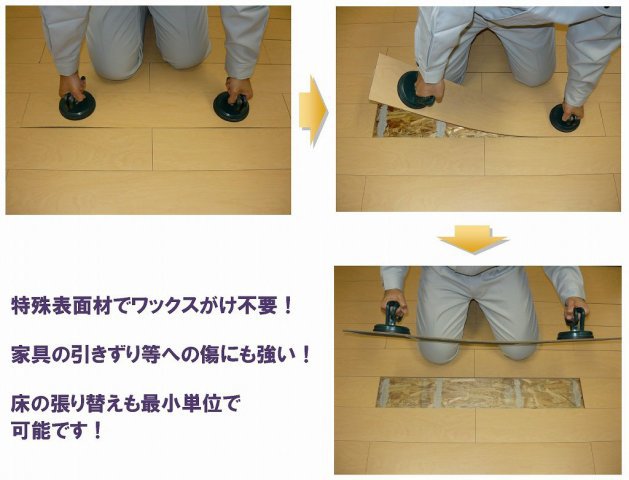 特殊表面材でワックスがけ不要！

家具の引きずり等への傷にも強い！

床の張り替えも最小単位で可能です！