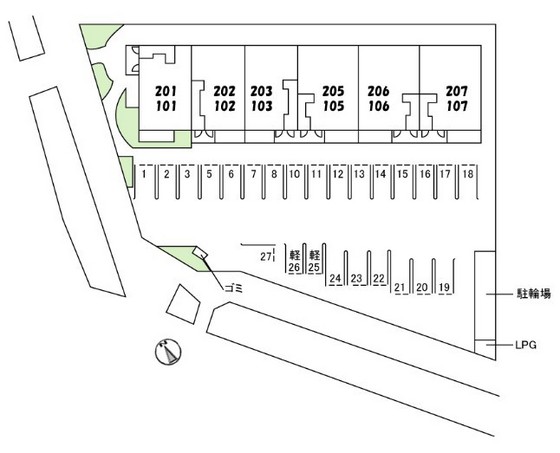 201
101

202
102

203
103

205
105

206
106

207
107

1 2 3 5 6 7 8 10 11 12 13 14 15 16 17 18

27

軽
26

軽
25

24 23 22 21 20 19

ゴミ

駐輪場

LPG

N